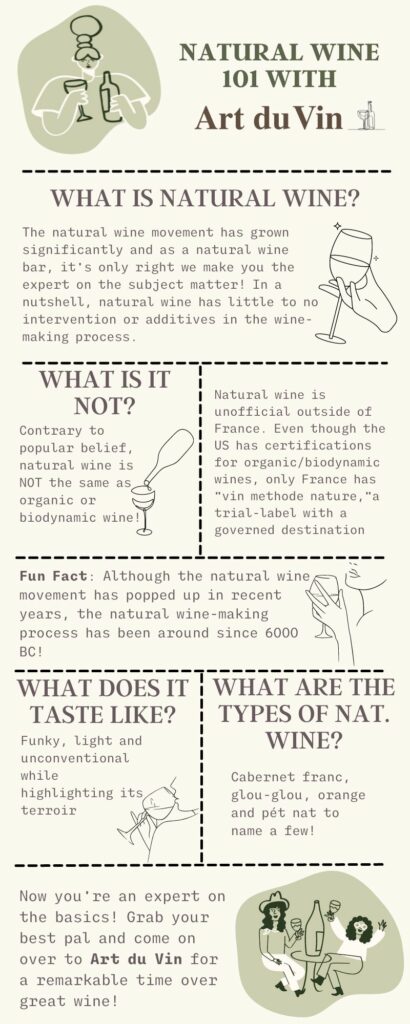 NATURAL WINE 101 WITH

Art du Vin

WHAT IS NATURAL WINE?

The natural wine movement has grown significantly and as a natural wine bar, it's only right we make you the expert on the subject matter! In a nutshell, natural wine has little to no intervention or additives in the wine-making process.

WHAT IS IT NOT?

Contrary to popular belief, natural wine is NOT the same as organic or biodynamic wine!

Natural wine is unofficial outside of France. Even though the US has certifications for organic/biodynamic wines, only France has "vin methode nature,"a trial-label with a governed destination

Fun Fact: Although the natural wine movement has popped up in recent years, the natural wine-making process has been around since 6000 BC!

WHAT DOES IT TASTE LIKE?

Funky, light and unconventional while highlighting its terroir

WHAT ARE THE TYPES OF NAT. WINE?

Cabernet franc, glou-glou, orange and pét nat to name a few!

Now you're an expert on the basics! Grab your best pal and come on over to Art du Vin for a remarkable time over great wine!